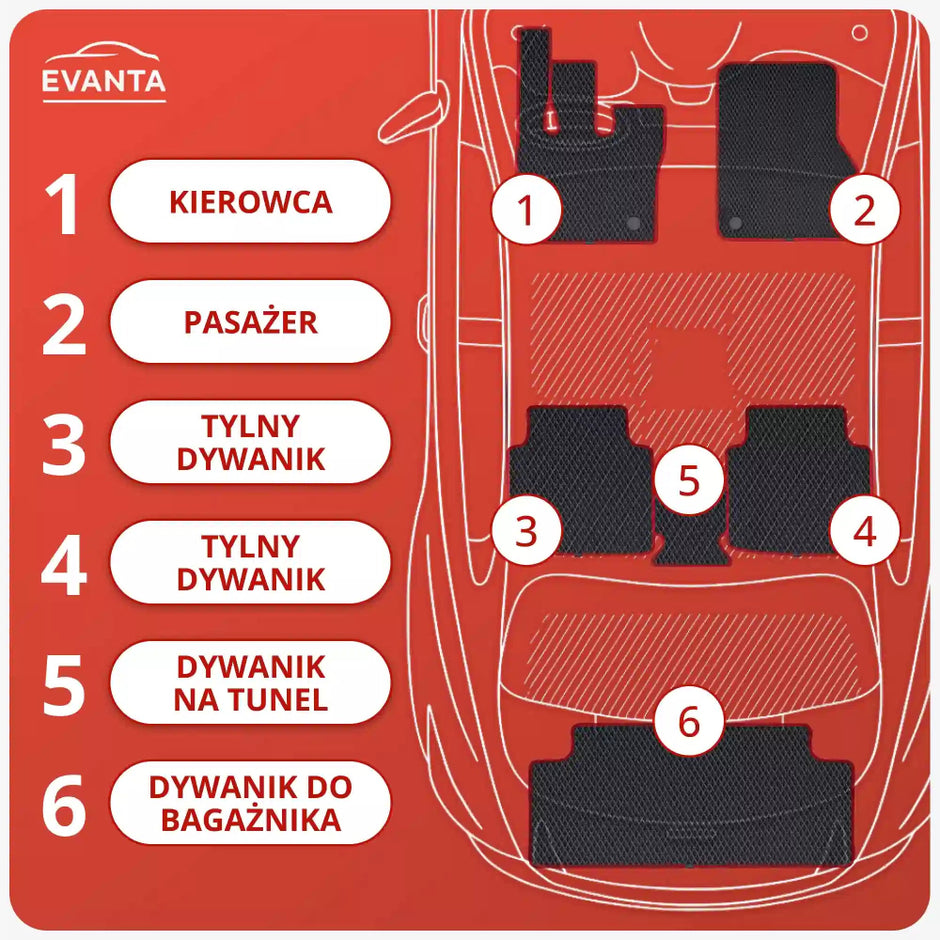 EVANTA

1 KIEROWCA

2 PASAŻER

3 TYLNY DYWANIK

4 TYLNY DYWANIK

5 DYWANIK NA TUNEL

6 DYWANIK DO BAGAŻNIKA

1
2
5
3
4
6